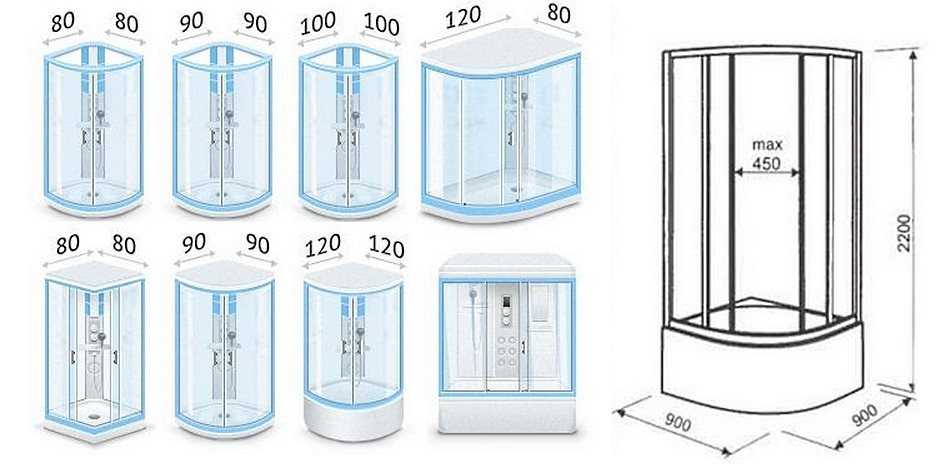 80 80 90 90 100 100 120 80

80 80 90 90 120 120

max
450

2200

900 900